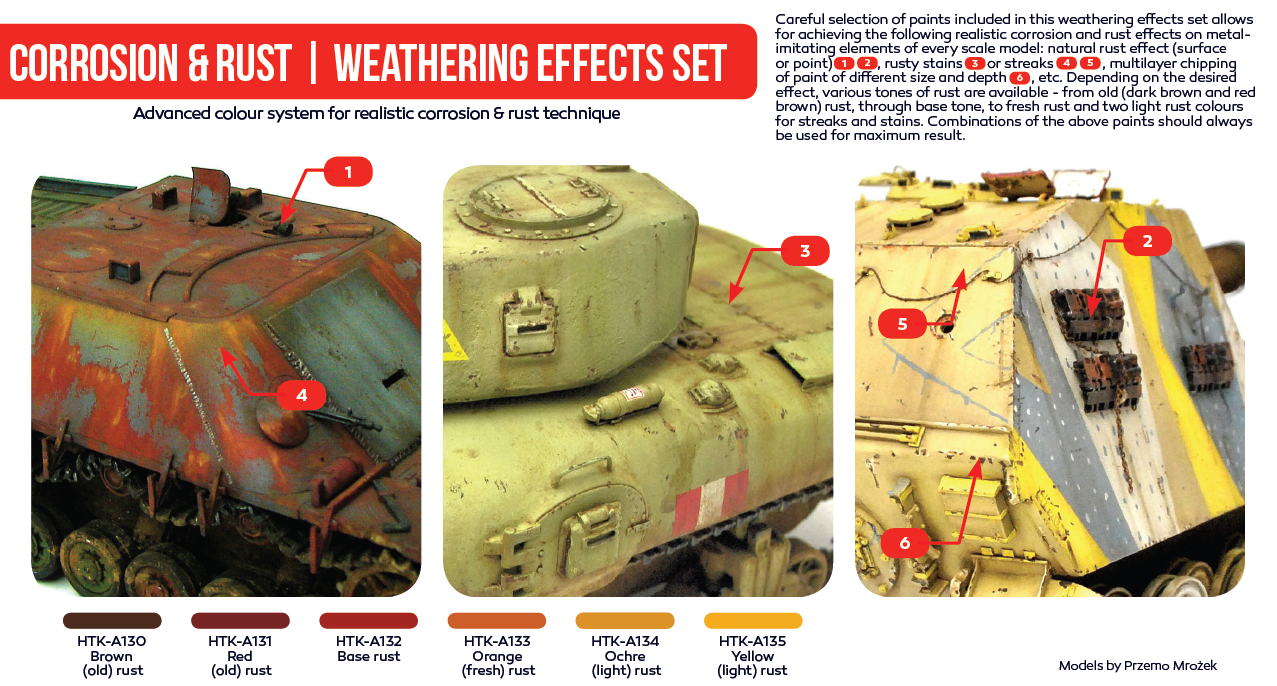 CORROSION & RUST | WEATHERING EFFECTS SET

Advanced colour system for realistic corrosion & rust technique

Careful selection of paints included in this weathering effects set allows for achieving the following realistic corrosion and rust effects on metal-imitating elements of every scale model: natural rust effect (surface or point) 1 2, rusty stains 3 or streaks 4 5, multilayer chipping of paint of different size and depth 6, etc. Depending on the desired effect, various tones of rust are available - from old (dark brown and red brown) rust, through base tone, to fresh rust and two light rust colours for streaks and stains. Combinations of the above paints should always be used for maximum result.

1

4

3

2

5

6

HTK-A130
Brown
(old) rust

HTK-A131
Red
(old) rust

HTK-A132
Base rust

HTK-A133
Orange
(fresh) rust

HTK-A134
Ochre
(light) rust

HTK-A135
Yellow
(light) rust

Models by Przemo Mrożek